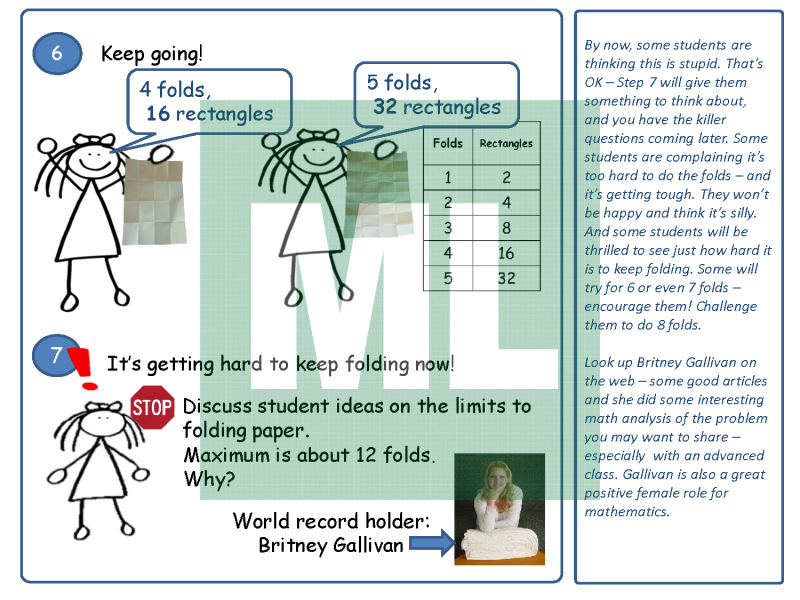 6

Keep going!

4 folds, 16 rectangles

5 folds, 32 rectangles

| Folds | Rectangles |
|---|---|
| 1 | 2 |
| 2 | 4 |
| 3 | 8 |
| 4 | 16 |
| 5 | 32 |

ML

7

It's getting hard to keep folding now!

STOP

Discuss student ideas on the limits to folding paper.
Maximum is about 12 folds.
Why?

World record holder:
Britney Gallivan

By now, some students are thinking this is stupid. That's OK – Step 7 will give them something to think about, and you have the killer questions coming later. Some students are complaining it's too hard to do the folds – and it's getting tough. They won't be happy and think it's silly. And some students will be thrilled to see just how hard it is to keep folding. Some will try for 6 or even 7 folds – encourage them! Challenge them to do 8 folds.

Look up Britney Gallivan on the web – some good articles and she did some interesting math analysis of the problem you may want to share – especially with an advanced class. Gallivan is also a great positive female role for mathematics.