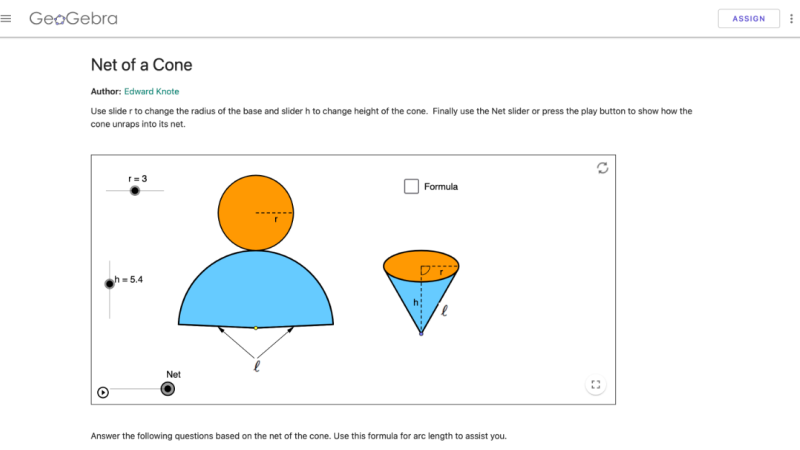 GeoGebra

ASSIGN

Net of a Cone

Author: Edward Knote

Use slide r to change the radius of the base and slider h to change height of the cone. Finally use the Net slider or press the play button to show how the cone unraps into its net.

r = 3

Formula

r

h = 5.4

r

h

$\ell$

$\ell$

Net

Answer the following questions based on the net of the cone. Use this formula for arc length to assist you.