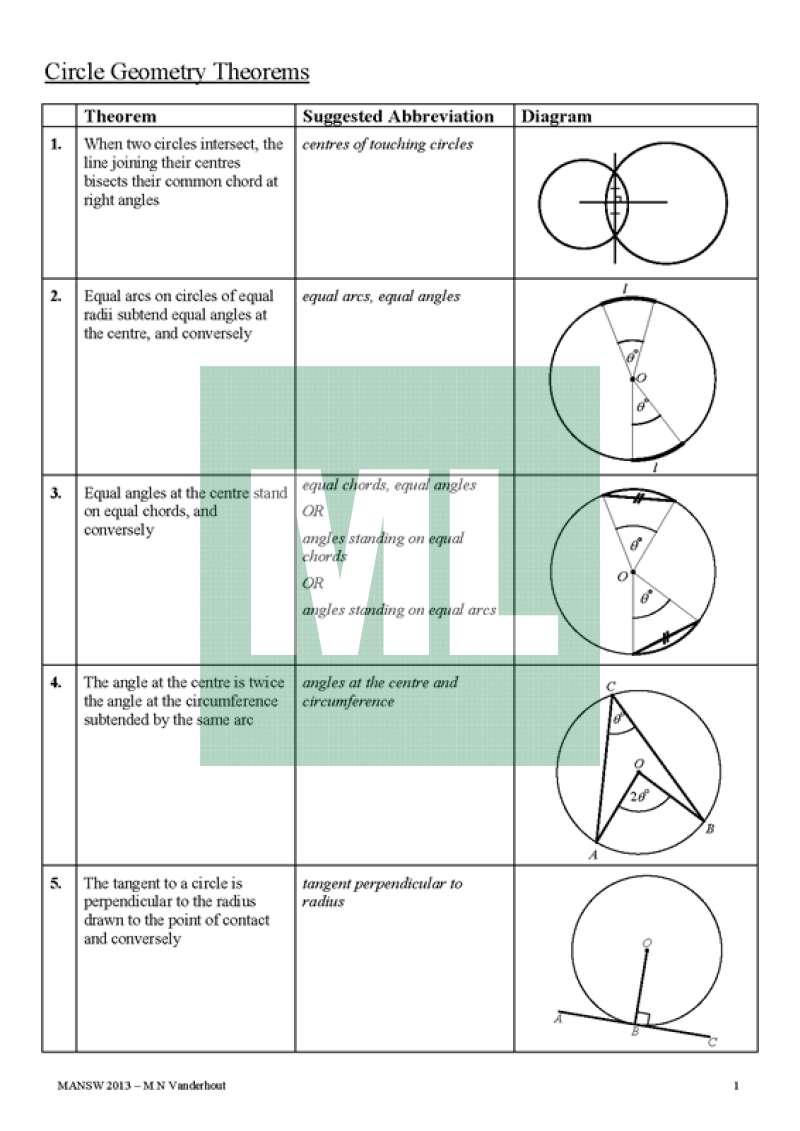 Circle Geometry Theorems

| | Theorem | Suggested Abbreviation | Diagram |
|---|---|---|---|
| 1. | When two circles intersect, the line joining their centres bisects their common chord at right angles | centres of touching circles | |
| 2. | Equal arcs on circles of equal radii subtend equal angles at the centre, and conversely | equal arcs, equal angles | $l$ $\theta°$ $O$ $\theta°$ $l$ |
| 3. | Equal angles at the centre stand on equal chords, and conversely | equal chords, equal angles OR angles standing on equal chords OR angles standing on equal arcs | $\theta°$ $O$ $\theta°$ |
| 4. | The angle at the centre is twice the angle at the circumference subtended by the same arc | angles at the centre and circumference | $C$ $\theta°$ $O$ $2\theta°$ $B$ $A$ |
| 5. | The tangent to a circle is perpendicular to the radius drawn to the point of contact and conversely | tangent perpendicular to radius | $O$ $A$ $B$ $C$ |

ML

MANSW 2013 – M N Vanderhout 1